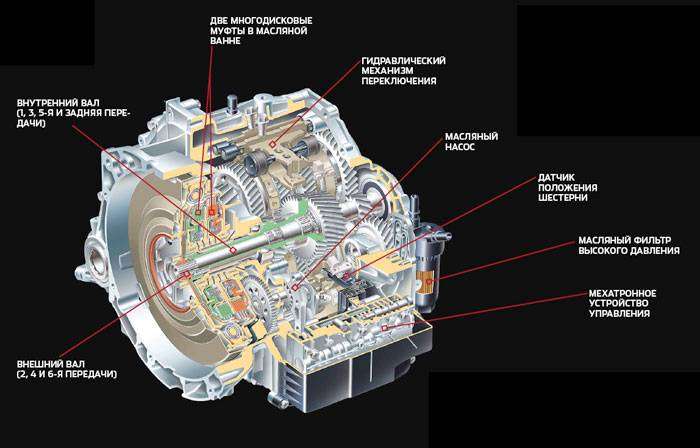 ДВЕ МНОГОДИСКОВЫЕ МУФТЫ В МАСЛЯНОЙ ВАННЕ

ГИДРАВЛИЧЕСКИЙ МЕХАНИЗМ ПЕРЕКЛЮЧЕНИЯ

ВНУТРЕННИЙ ВАЛ (1, 3, 5-Я И ЗАДНЯЯ ПЕРЕДАЧИ)

МАСЛЯНЫЙ НАСОС

ДАТЧИК ПОЛОЖЕНИЯ ШЕСТЕРНИ

МАСЛЯНЫЙ ФИЛЬТР ВЫСОКОГО ДАВЛЕНИЯ

МЕХАТРОННОЕ УСТРОЙСТВО УПРАВЛЕНИЯ

ВНЕШНИЙ ВАЛ (2, 4 И 6-Я ПЕРЕДАЧИ)