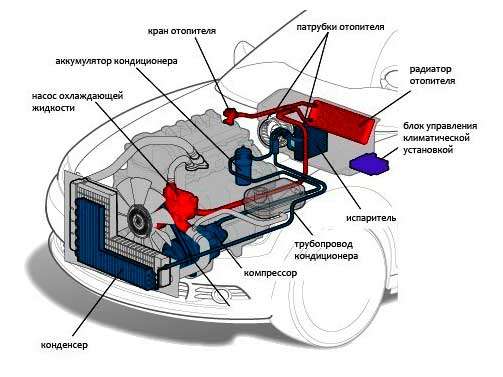 кран отопителя
патрубки отопителя
аккумулятор кондиционера
радиатор отопителя
насос охлаждающей жидкости
блок управления климатической установкой
испаритель
трубопровод кондиционера
компрессор
конденсер