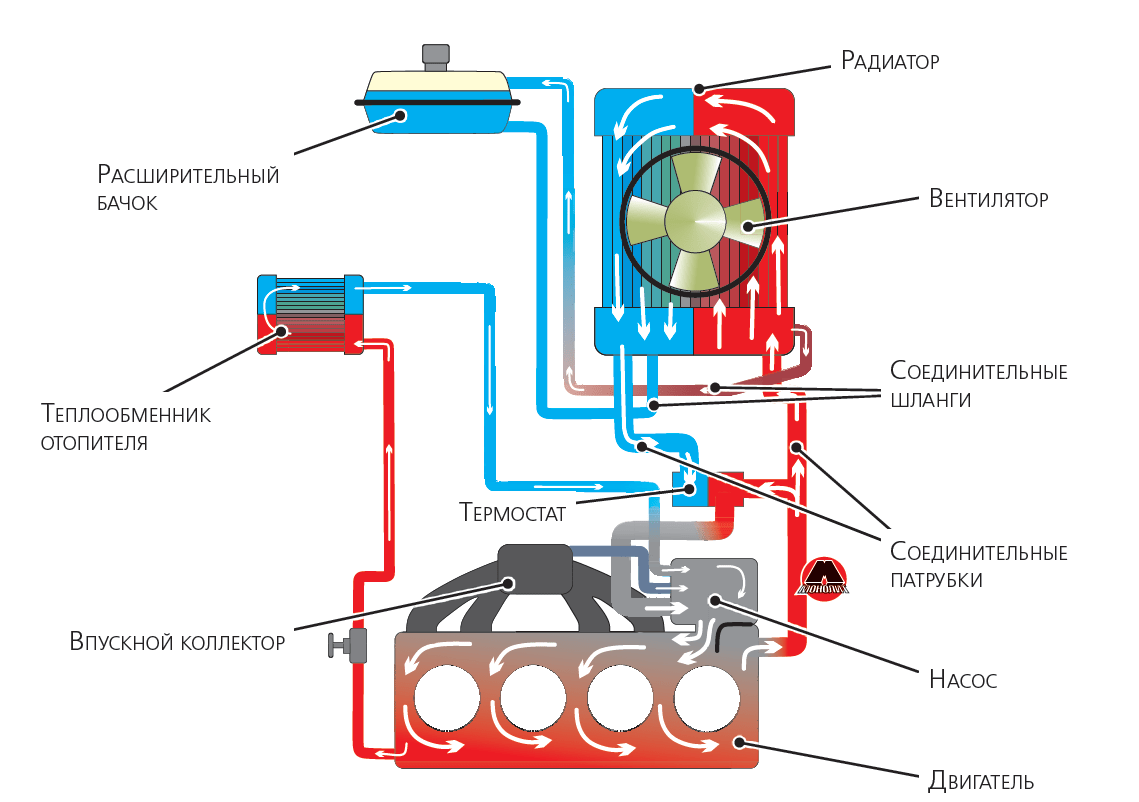 Радиатор

Расширительный бачок

Вентилятор

Теплообменник отопителя

Соединительные шланги

Термостат

Соединительные патрубки

Впускной коллектор

Насос

Двигатель