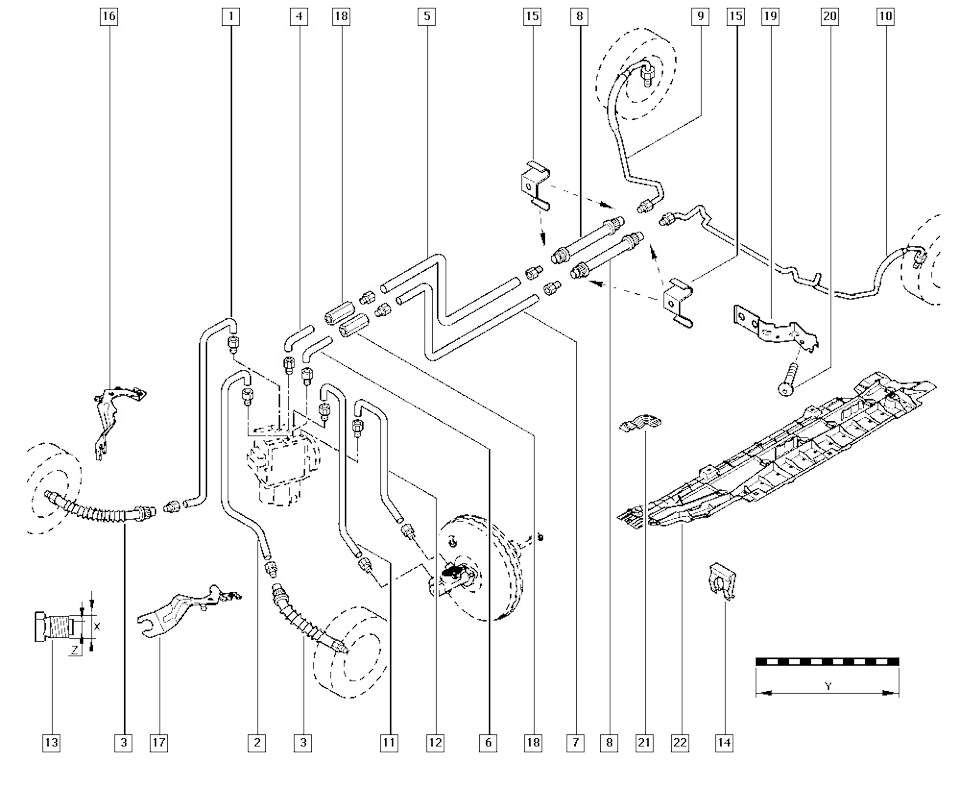 16
1
4
18
5
15
8
9
15
19
20
10
X
Z
Y
13
3
17
2
3
11
12
6
18
7
8
21
22
14